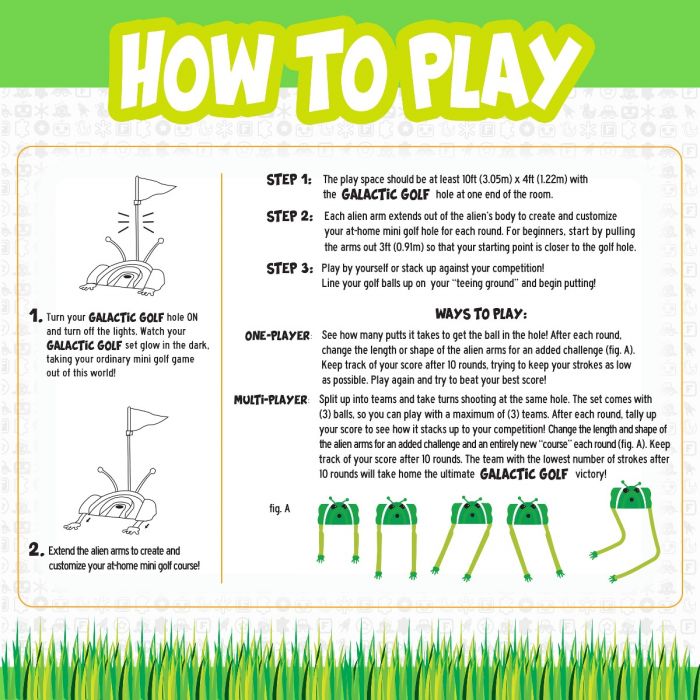 HOW TO PLAY

1. Turn your GALACTIC GOLF hole ON and turn off the lights. Watch your GALACTIC GOLF set glow in the dark, taking your ordinary mini golf game out of this world!

2. Extend the alien arms to create and customize your at-home mini golf course!

STEP 1: The play space should be at least 10ft (3.05m) x 4ft (1.22m) with the GALACTIC GOLF hole at one end of the room.

STEP 2: Each alien arm extends out of the alien's body to create and customize your at-home mini golf hole for each round. For beginners, start by pulling the arms out 3ft (0.91m) so that your starting point is closer to the golf hole.

STEP 3: Play by yourself or stack up against your competition! Line your golf balls up on your "teeing ground" and begin putting!

WAYS TO PLAY:

ONE-PLAYER: See how many putts it takes to get the ball in the hole! After each round, change the length or shape of the alien arms for an added challenge (fig. A). Keep track of your score after 10 rounds, trying to keep your strokes as low as possible. Play again and try to beat your best score!

MULTI-PLAYER: Split up into teams and take turns shooting at the same hole. The set comes with (3) balls, so you can play with a maximum of (3) teams. After each round, tally up your score to see how it stacks up to your competition! Change the length and shape of the alien arms for an added challenge and an entirely new "course" each round (fig. A). Keep track of your score after 10 rounds. The team with the lowest number of strokes after 10 rounds will take home the ultimate GALACTIC GOLF victory!

fig. A